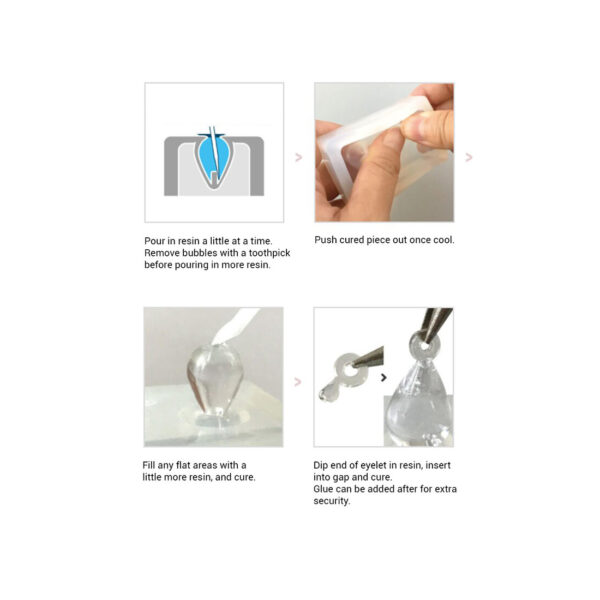 Pour in resin a little at a time. Remove bubbles with a toothpick before pouring in more resin.

Push cured piece out once cool.

Fill any flat areas with a little more resin, and cure.

Dip end of eyelet in resin, insert into gap and cure.
Glue can be added after for extra security.